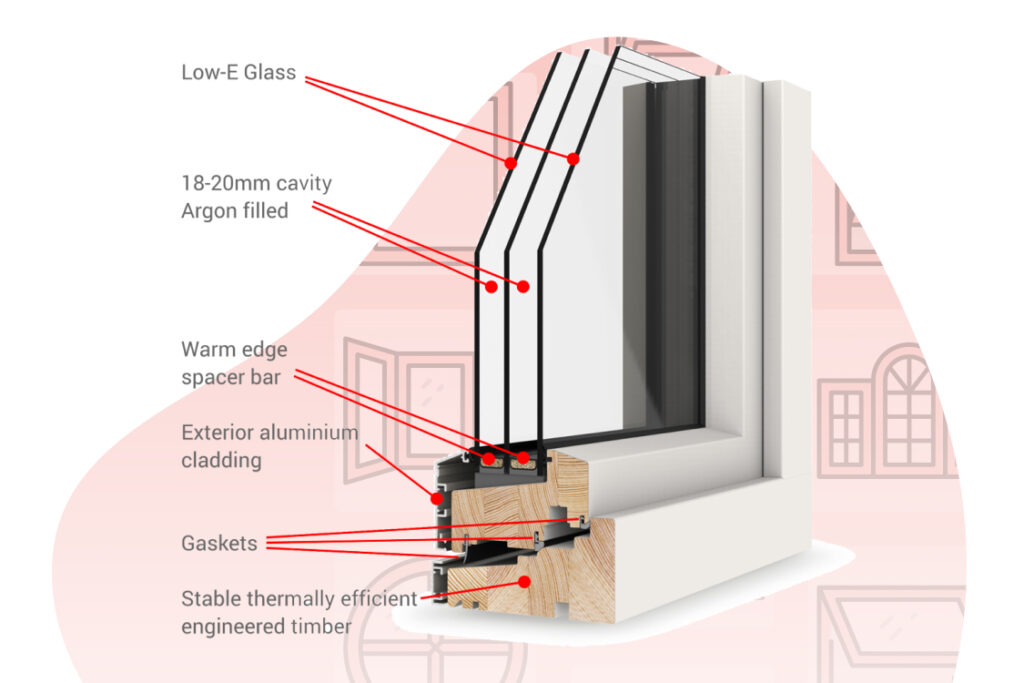 Low-E Glass

18-20mm cavity
Argon filled

Warm edge
spacer bar

Exterior aluminium
cladding

Gaskets

Stable thermally efficient
engineered timber